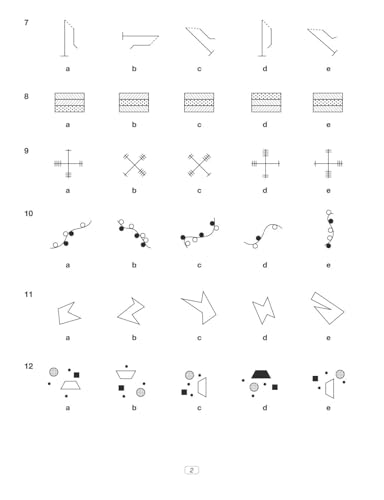 7

a b c d e

8

a b c d e

9

a b c d e

10

a b c d e

11

a b c d e

12

a b c d e

2