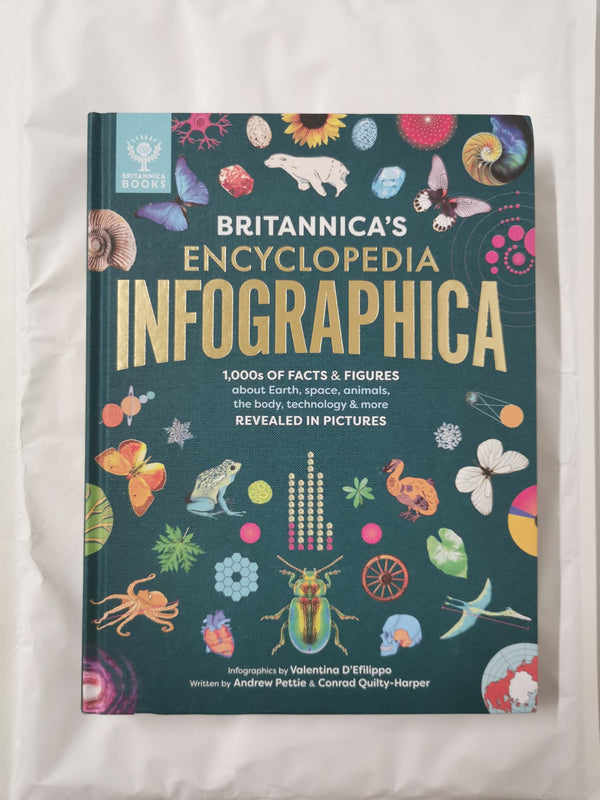 BRITANNICA BOOKS

BRITANNICA'S
ENCYCLOPEDIA
INFOGRAPHICA

1,000s OF FACTS & FIGURES
about Earth, space, animals, the body, technology & more
REVEALED IN PICTURES

Infographics by Valentina D'Efilippo
Written by Andrew Pettie & Conrad Quilty-Harper